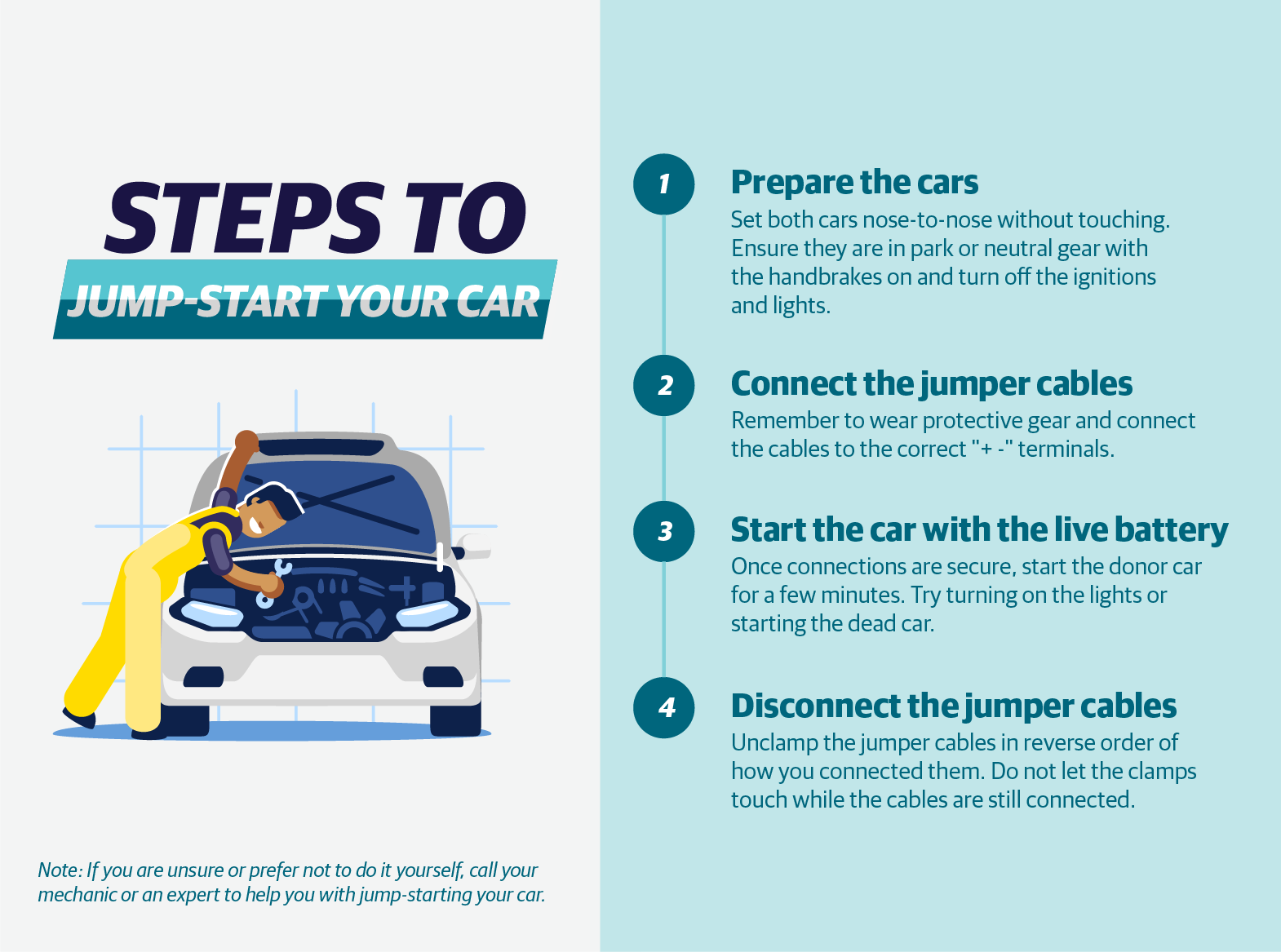 STEPS TO
JUMP-START YOUR CAR

Note: If you are unsure or prefer not to do it yourself, call your mechanic or an expert to help you with jump-starting your car.

1
Prepare the cars
Set both cars nose-to-nose without touching. Ensure they are in park or neutral gear with the handbrakes on and turn off the ignitions and lights.

2
Connect the jumper cables
Remember to wear protective gear and connect the cables to the correct "+ -" terminals.

3
Start the car with the live battery
Once connections are secure, start the donor car for a few minutes. Try turning on the lights or starting the dead car.

4
Disconnect the jumper cables
Unclamp the jumper cables in reverse order of how you connected them. Do not let the clamps touch while the cables are still connected.